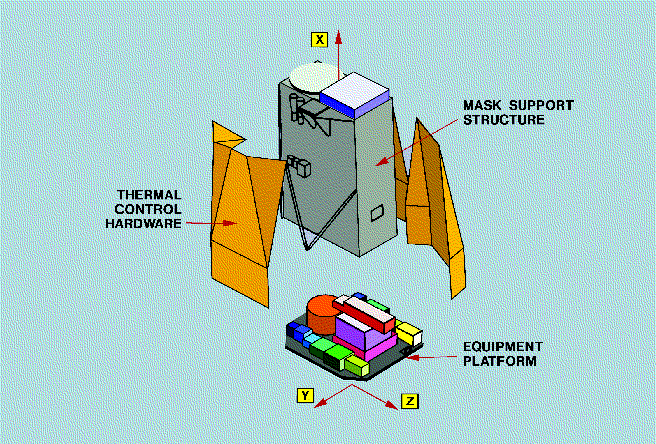 X

MASK SUPPORT STRUCTURE

THERMAL CONTROL HARDWARE

EQUIPMENT PLATFORM

Y

Z