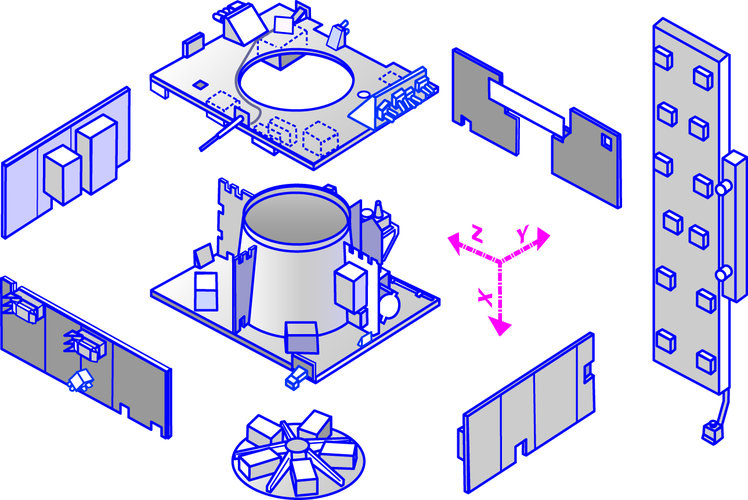 z
y
x