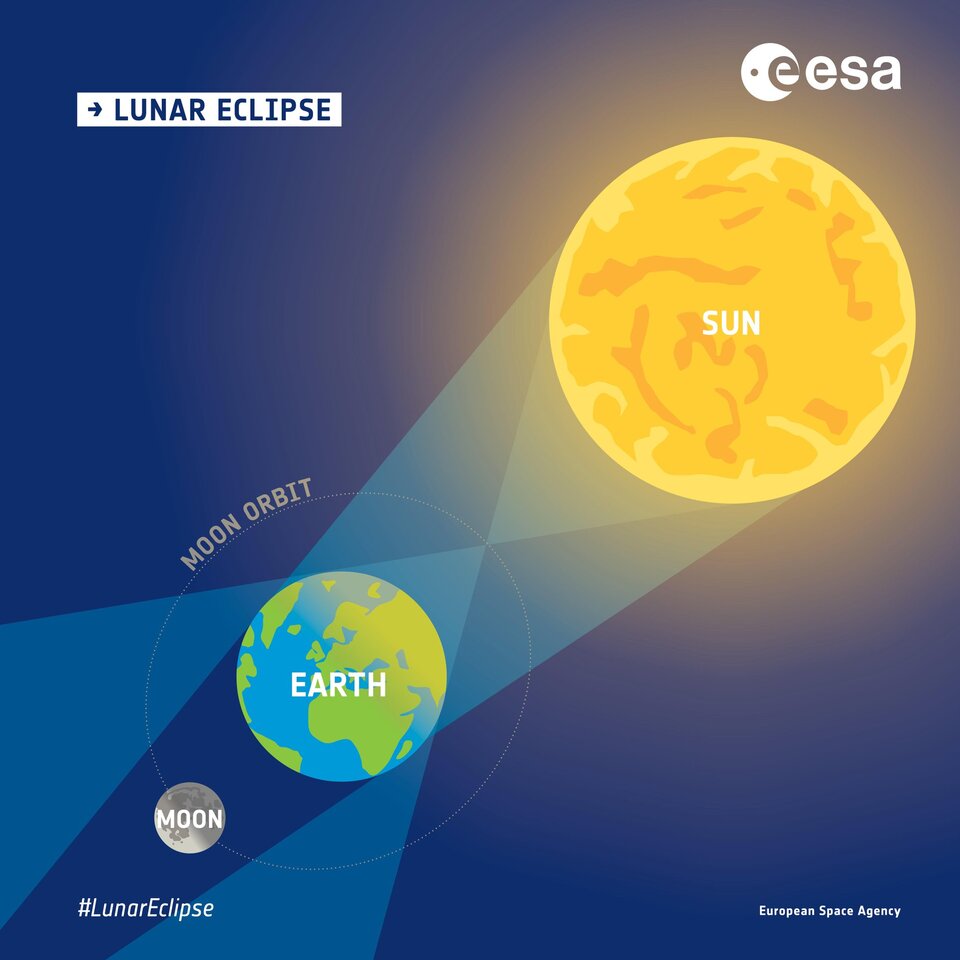 → LUNAR ECLIPSE

esa

SUN

MOON ORBIT

EARTH

MOON

#LunarEclipse

European Space Agency