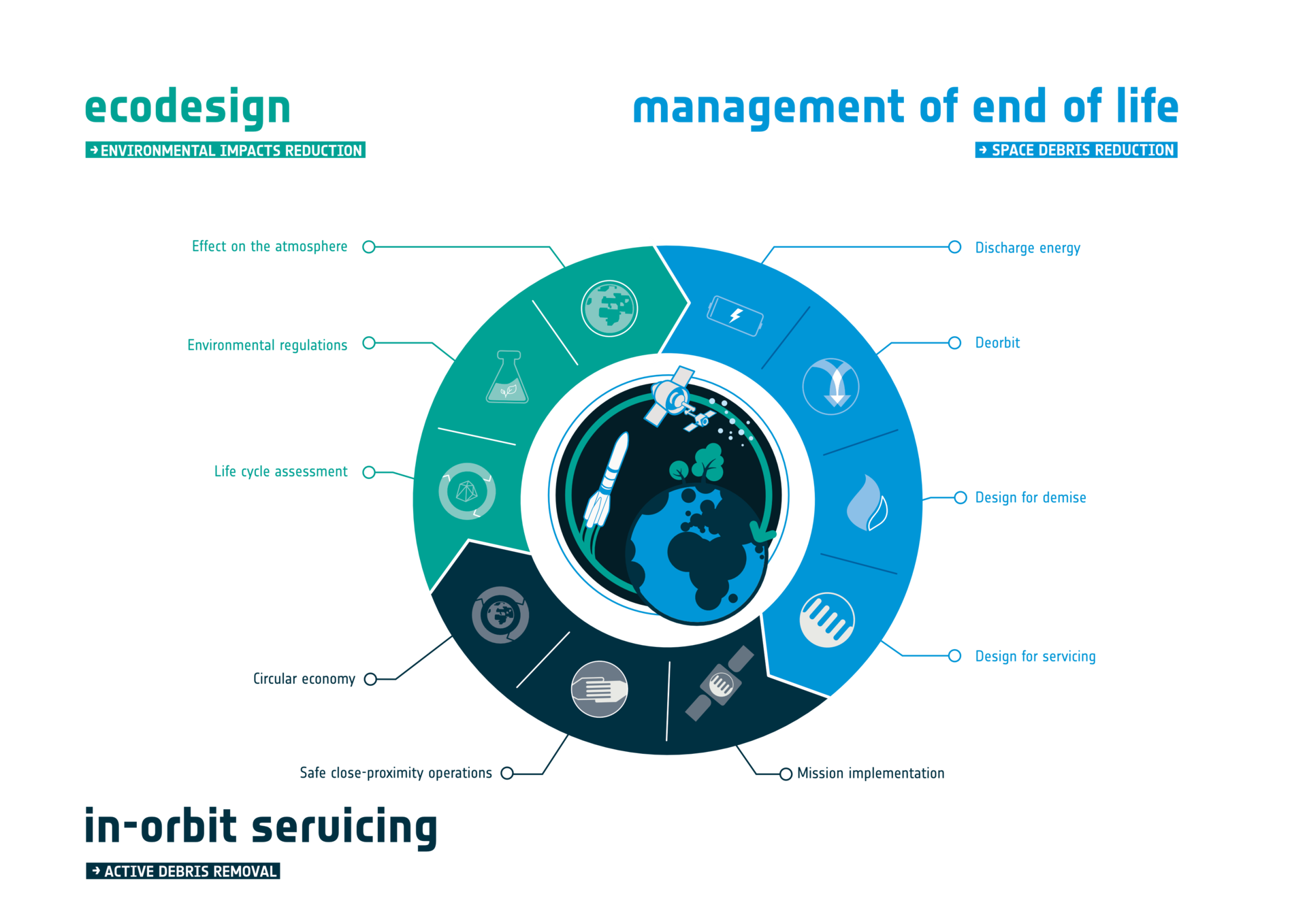 ecodesign

→ ENVIRONMENTAL IMPACTS REDUCTION

management of end of life

→ SPACE DEBRIS REDUCTION

Effect on the atmosphere

Environmental regulations

Life cycle assessment

Discharge energy

Deorbit

Design for demise

Design for servicing

Circular economy

Safe close-proximity operations

Mission implementation

in-orbit servicing

→ ACTIVE DEBRIS REMOVAL