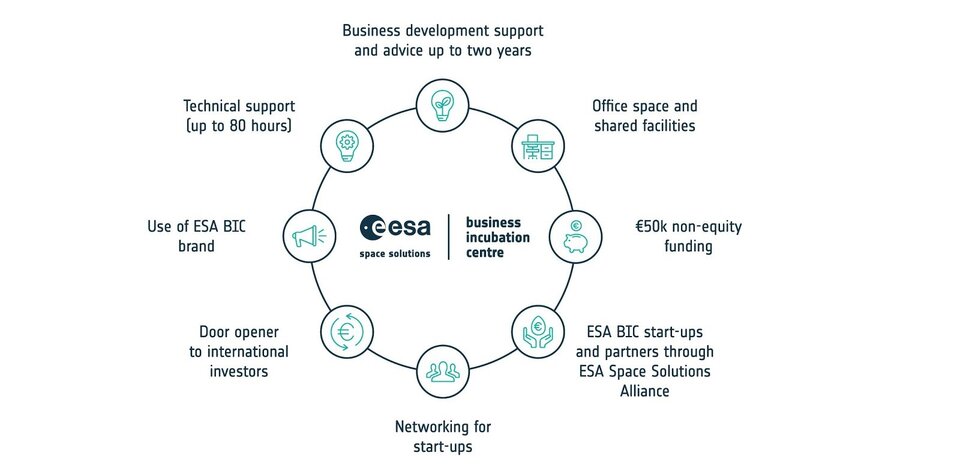 Business development support and advice up to two years

Office space and shared facilities

€50k non-equity funding

ESA BIC start-ups and partners through ESA Space Solutions Alliance

Networking for start-ups

Door opener to international investors

Use of ESA BIC brand

Technical support (up to 80 hours)

esa
space solutions

business incubation centre