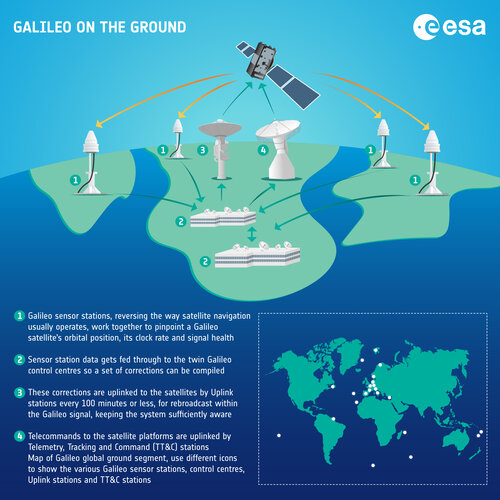 GALILEO ON THE GROUND

esa

1

1

3

4

1

1

2

2

1 Galileo sensor stations, reversing the way satellite navigation usually operates, work together to pinpoint a Galileo satellite's orbital position, its clock rate and signal health

2 Sensor station data gets fed through to the twin Galileo control centres so a set of corrections can be compiled

3 These corrections are uplinked to the satellites by Uplink stations every 100 minutes or less, for rebroadcast within the Galileo signal, keeping the system sufficiently aware

4 Telecommands to the satellite platforms are uplinked by Telemetry, Tracking and Command (TT&C) stations
Map of Galileo global ground segment, use different icons to show the various Galileo sensor stations, control centres, Uplink stations and TT&C stations